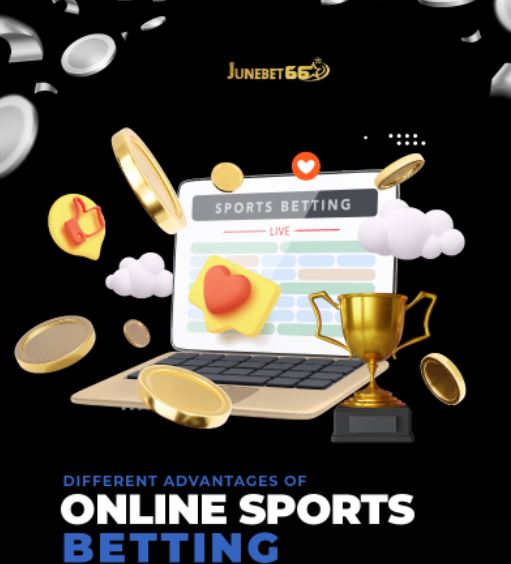 JUNEBET66

SPORTS BETTING

LIVE

DIFFERENT ADVANTAGES OF

ONLINE SPORTS

BETTING